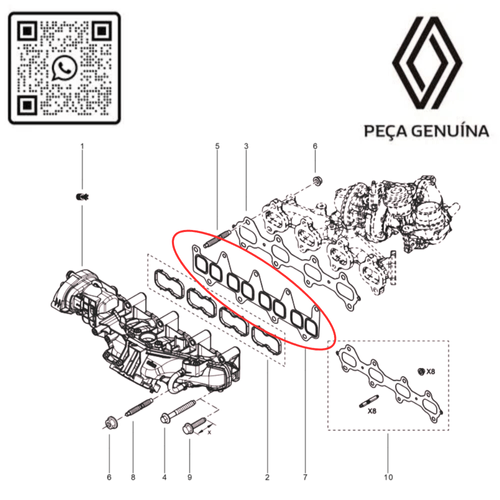 PEÇA GENUÍNA

1

5

3

6

X8

X8

x

6

8

4

9

2

7

10